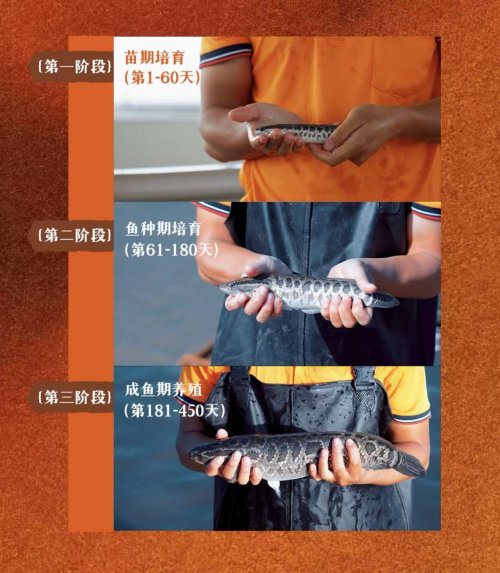 {第一阶段} 苗期培育
(第1-60天)

{第二阶段} 鱼种期培育
(第61-180天)

{第三阶段} 成鱼期养殖
(第181-450天)